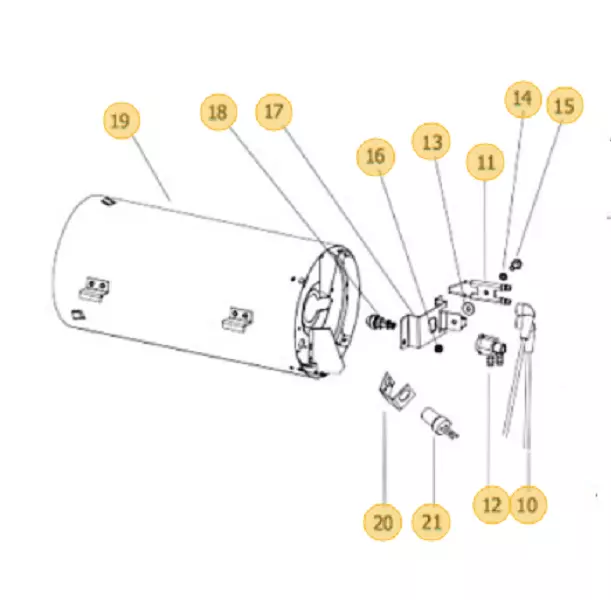 19
18
17
16
13
11
14
15
20
21
12
10