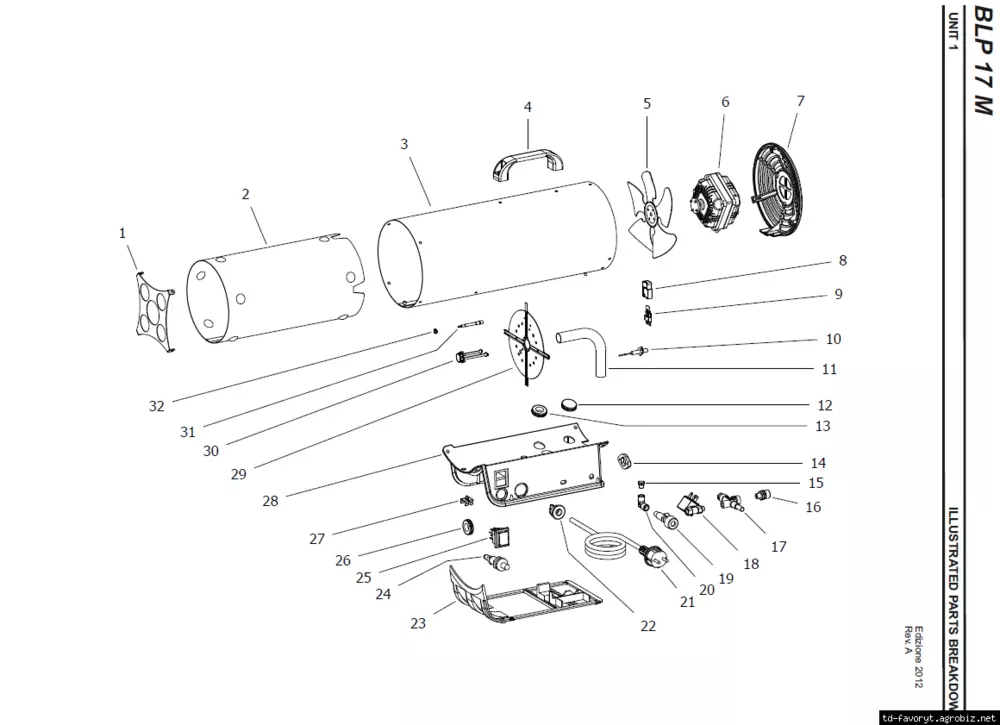 BLP 17 M
UNIT 1

ILLUSTRATED PARTS BREAKDOW

Edizione 2012
Rev. A

1
2
3
4
5
6
7
8
9
10
11
12
13
14
15
16
17
18
19
20
21
22
23
24
25
26
27
28
29
30
31
32

td-favoryt.agrobiz.net